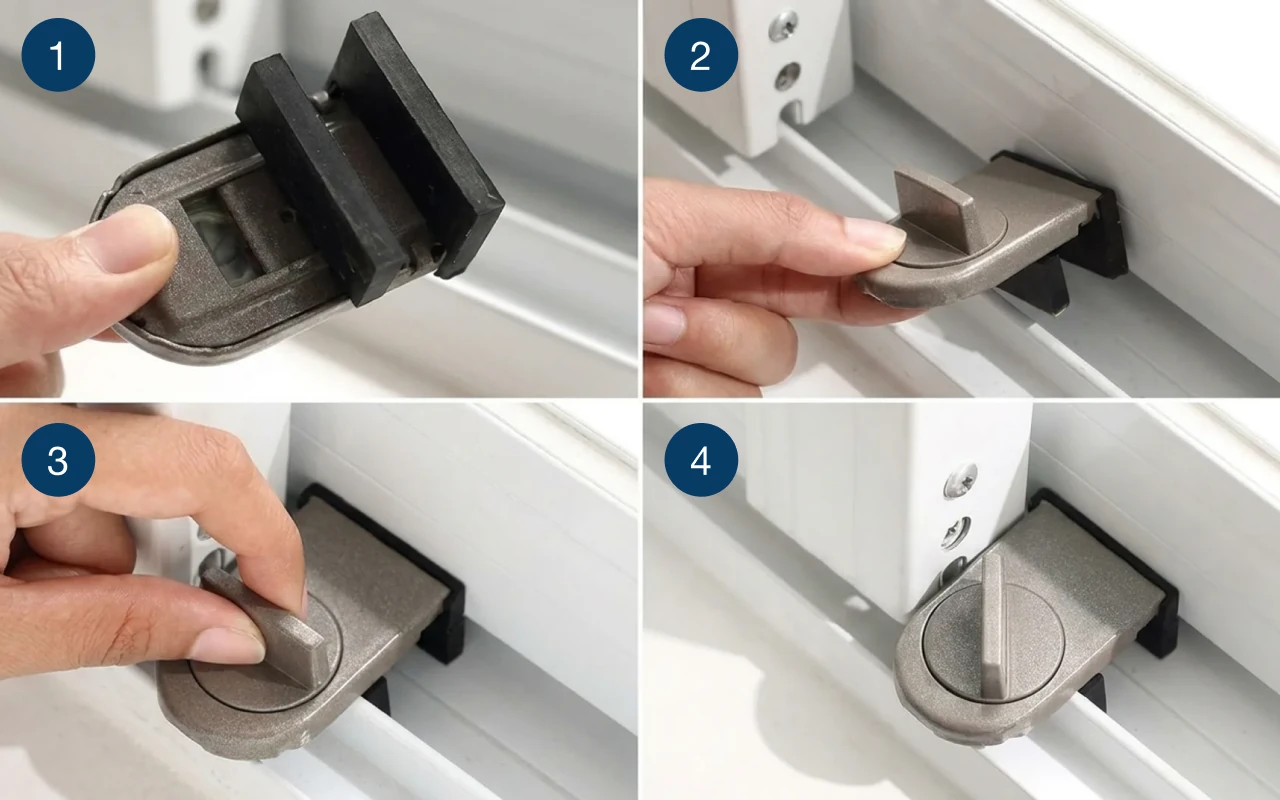 1

2

3

4